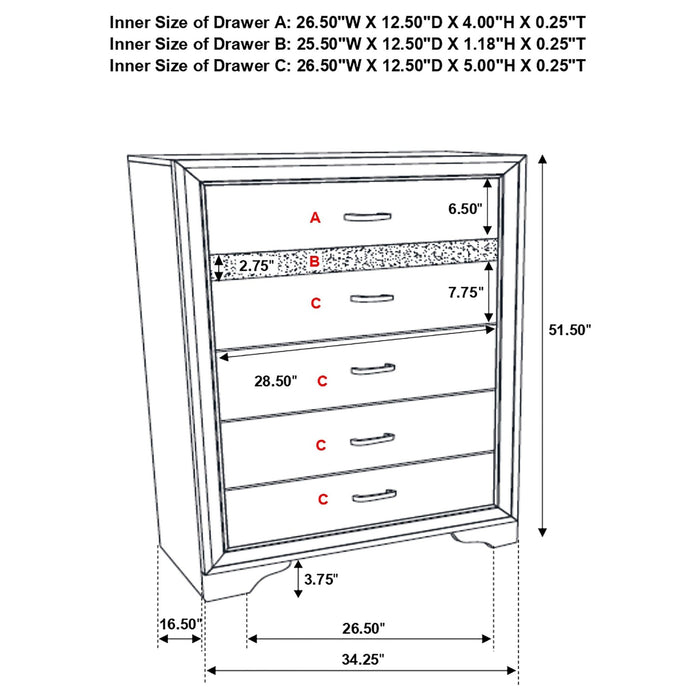 Inner Size of Drawer A: 26.50"W X 12.50"D X 4.00"H X 0.25"T
Inner Size of Drawer B: 25.50"W X 12.50"D X 1.18"H X 0.25"T
Inner Size of Drawer C: 26.50"W X 12.50"D X 5.00"H X 0.25"T

A
6.50"
2.75"
B
C
7.75"
51.50"
28.50"
C
C
C
3.75"
16.50"
26.50"
34.25"