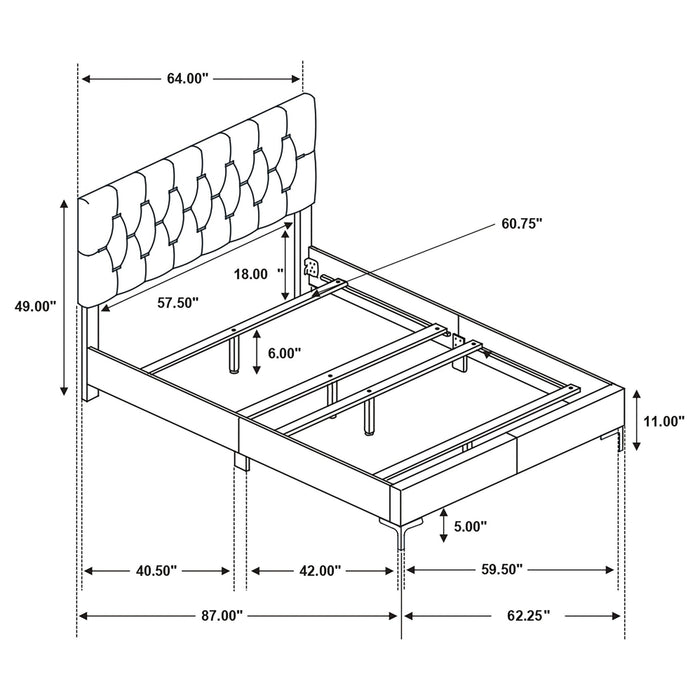 64.00"

60.75"

18.00 "

49.00"

57.50"

6.00"

11.00"

5.00"

40.50"

42.00"

59.50"

87.00"

62.25"