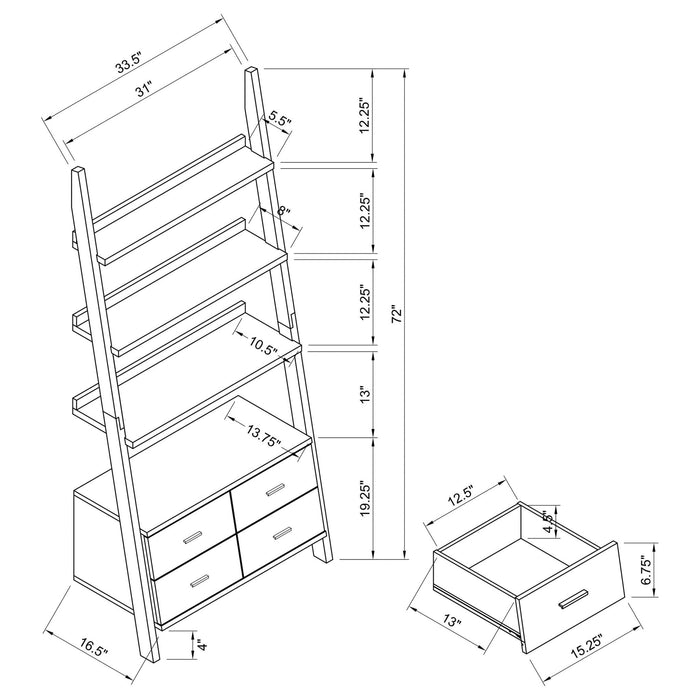 33.5"
31"
5.5"
8"
10.5"
13.75"
12.25"
12.25"
12.25"
13"
19.25"
72"
16.5"
4"
12.5"
4.5"
6.75"
13"
15.25"