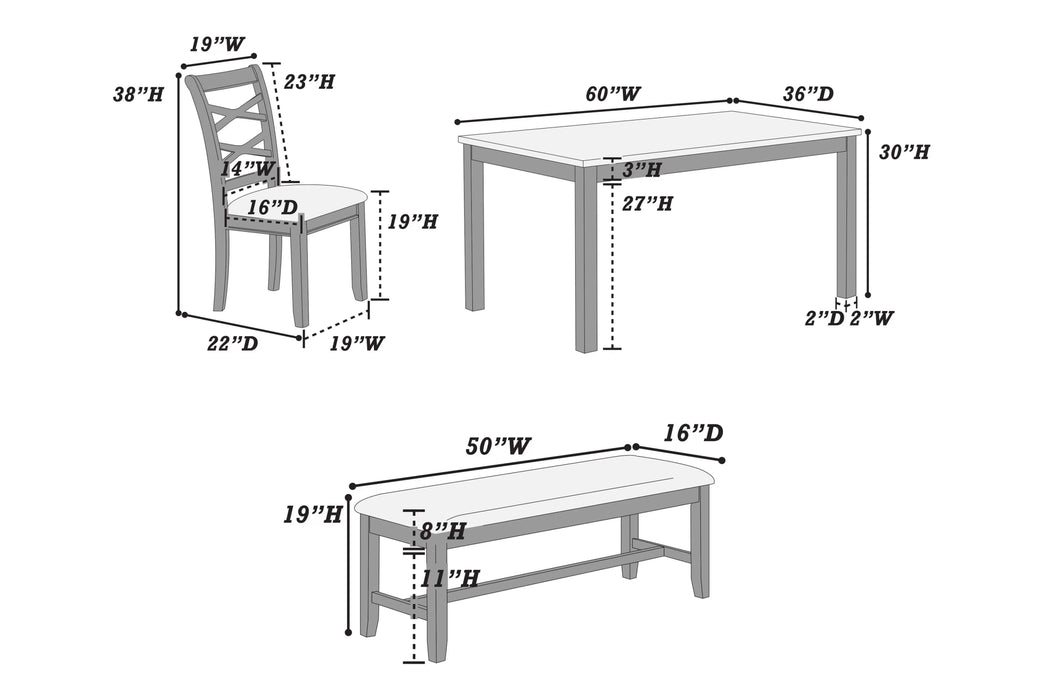 19"W
38"H
23"H
14"W
16"D
19"H
22"D
19"W

60"W
36"D
30"H
3"H
27"H
2"D 2"W

50"W
16"D
19"H
8"H
11"H